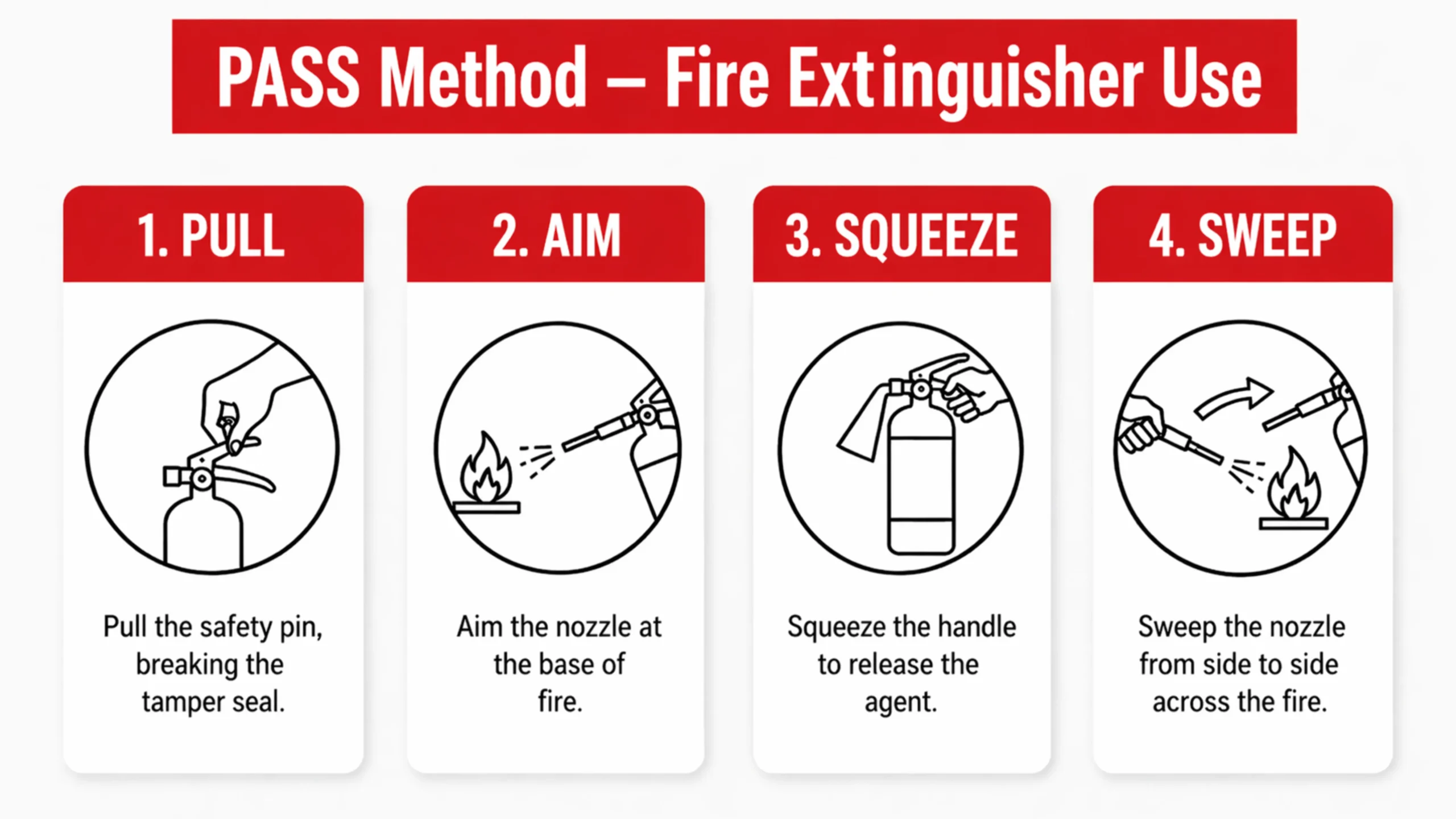 PASS Method – Fire Extinguisher Use

1. PULL

Pull the safety pin, breaking the tamper seal.

2. AIM

Aim the nozzle at the base of fire.

3. SQUEEZE

Squeeze the handle to release the agent.

4. SWEEP

Sweep the nozzle from side to side across the fire.