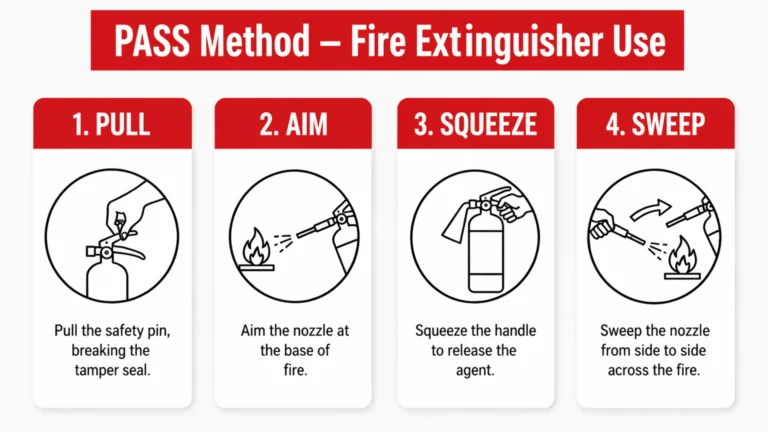 PASS Method – Fire Extinguisher Use

1. PULL

Pull the safety pin, breaking the tamper seal.

2. AIM

Aim the nozzle at the base of fire.

3. SQUEEZE

Squeeze the handle to release the agent.

4. SWEEP

Sweep the nozzle from side to side across the fire.