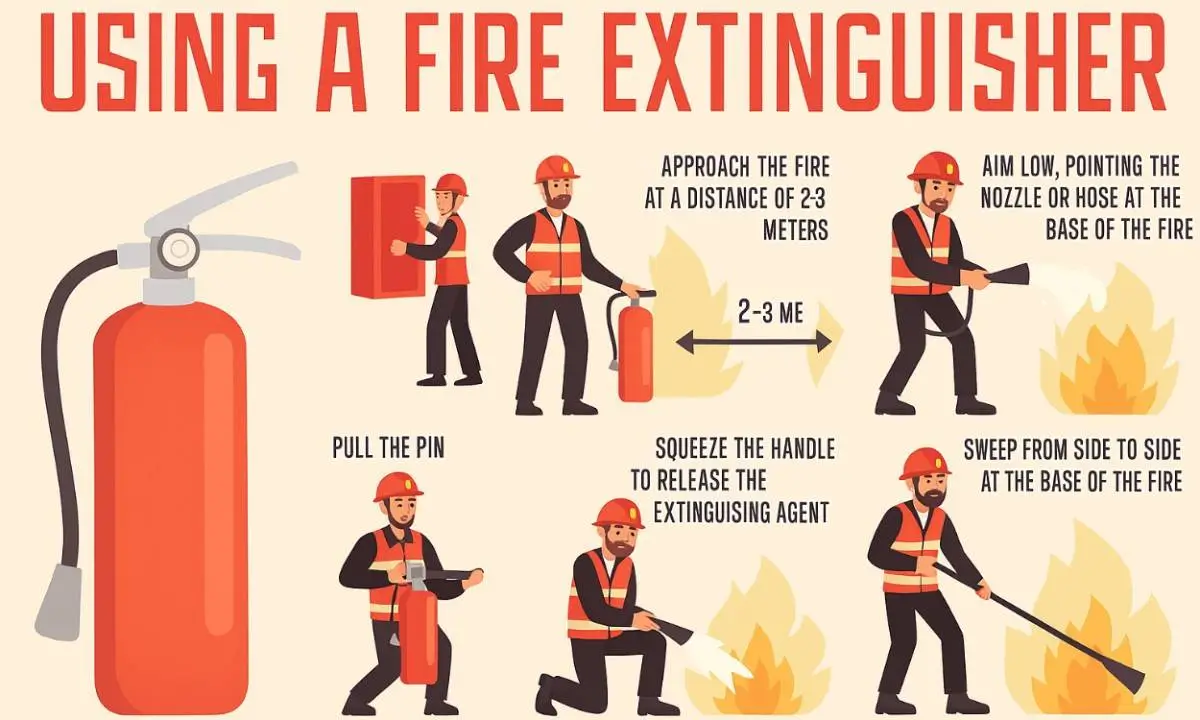 USING A FIRE EXTINGUISHER

APPROACH THE FIRE AT A DISTANCE OF 2-3 METERS

2-3 ME

AIM LOW, POINTING THE NOZZLE OR HOSE AT THE BASE OF THE FIRE

PULL THE PIN

SQUEEZE THE HANDLE TO RELEASE THE EXTINGUISING AGENT

SWEEP FROM SIDE TO SIDE AT THE BASE OF THE FIRE