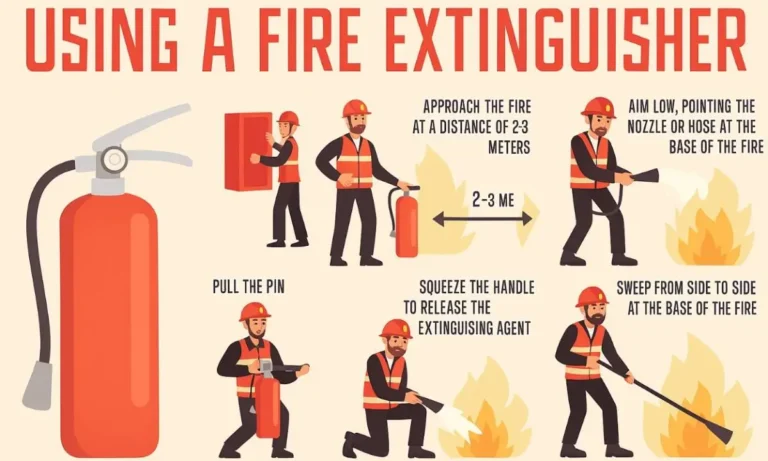 USING A FIRE EXTINGUISHER

APPROACH THE FIRE AT A DISTANCE OF 2-3 METERS

2-3 ME

AIM LOW, POINTING THE NOZZLE OR HOSE AT THE BASE OF THE FIRE

PULL THE PIN

SQUEEZE THE HANDLE TO RELEASE THE EXTINGUISING AGENT

SWEEP FROM SIDE TO SIDE AT THE BASE OF THE FIRE