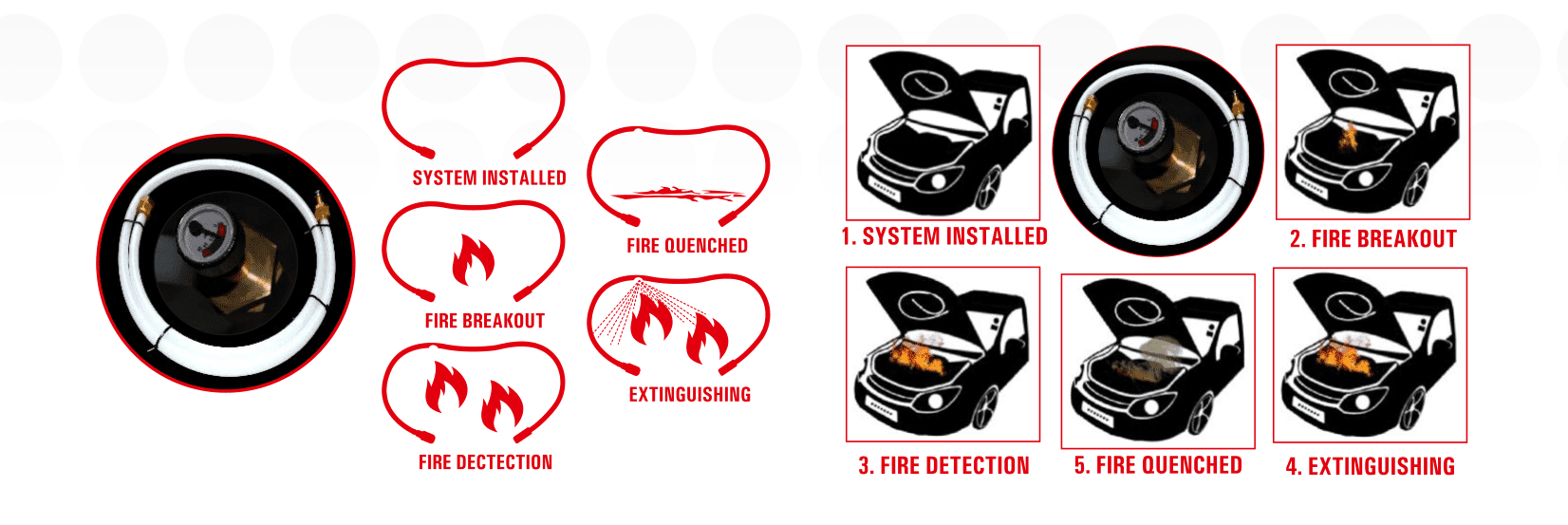 SYSTEM INSTALLED

FIRE BREAKOUT

FIRE DECTECTION

FIRE QUENCHED

EXTINGUISHING

1. SYSTEM INSTALLED

2. FIRE BREAKOUT

3. FIRE DETECTION

5. FIRE QUENCHED

4. EXTINGUISHING